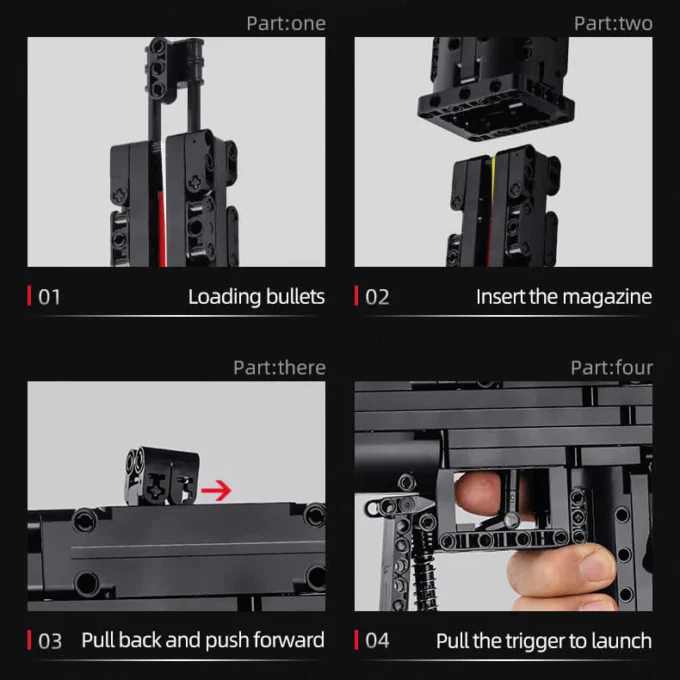 Part:one

01 Loading bullets

Part:two

02 Insert the magazine

Part:there

03 Pull back and push forward

Part:four

04 Pull the trigger to launch